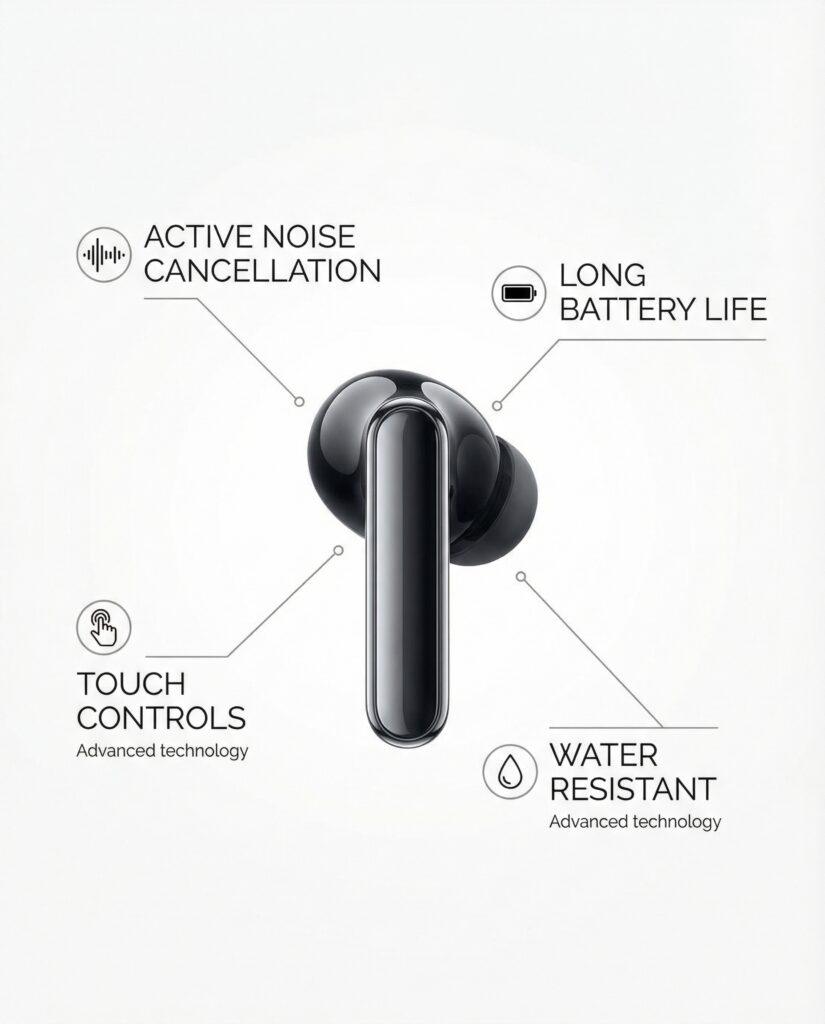 ACTIVE NOISE CANCELLATION

LONG BATTERY LIFE

TOUCH CONTROLS
Advanced technology

WATER RESISTANT
Advanced technology