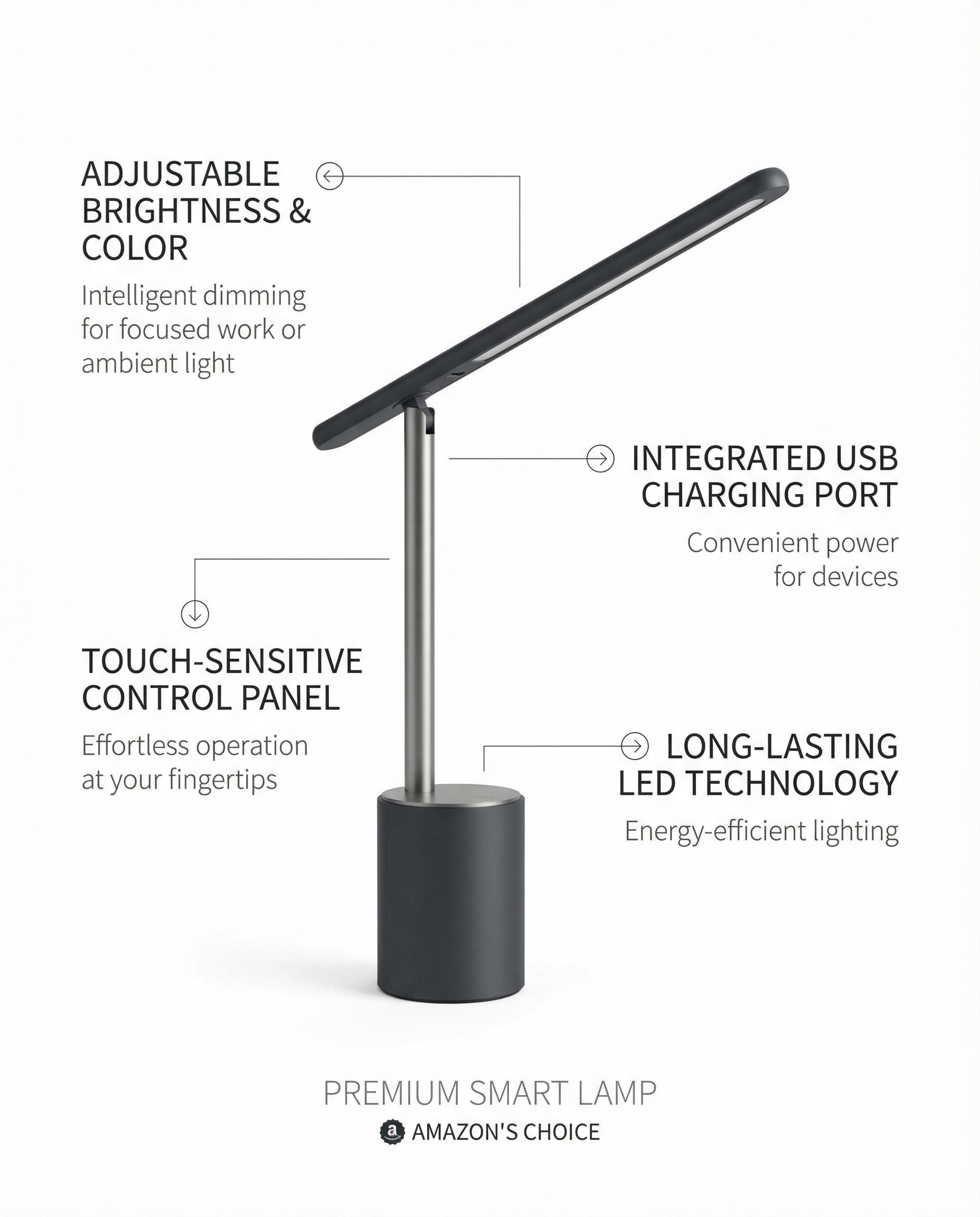 ADJUSTABLE BRIGHTNESS & COLOR

Intelligent dimming for focused work or ambient light

INTEGRATED USB CHARGING PORT

Convenient power for devices

TOUCH-SENSITIVE CONTROL PANEL

Effortless operation at your fingertips

LONG-LASTING LED TECHNOLOGY

Energy-efficient lighting

PREMIUM SMART LAMP

AMAZON'S CHOICE