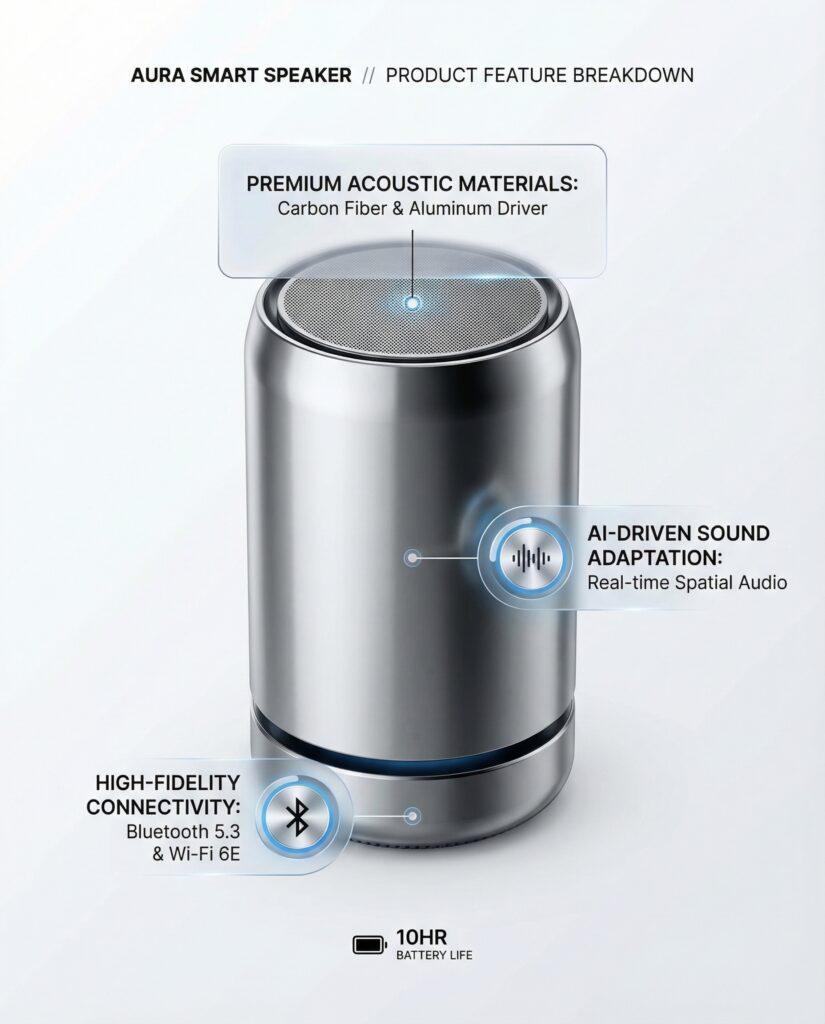 AURA SMART SPEAKER // PRODUCT FEATURE BREAKDOWN

PREMIUM ACOUSTIC MATERIALS:
Carbon Fiber & Aluminum Driver

AI-DRIVEN SOUND ADAPTATION:
Real-time Spatial Audio

HIGH-FIDELITY CONNECTIVITY:
Bluetooth 5.3 & Wi-Fi 6E

10HR
BATTERY LIFE