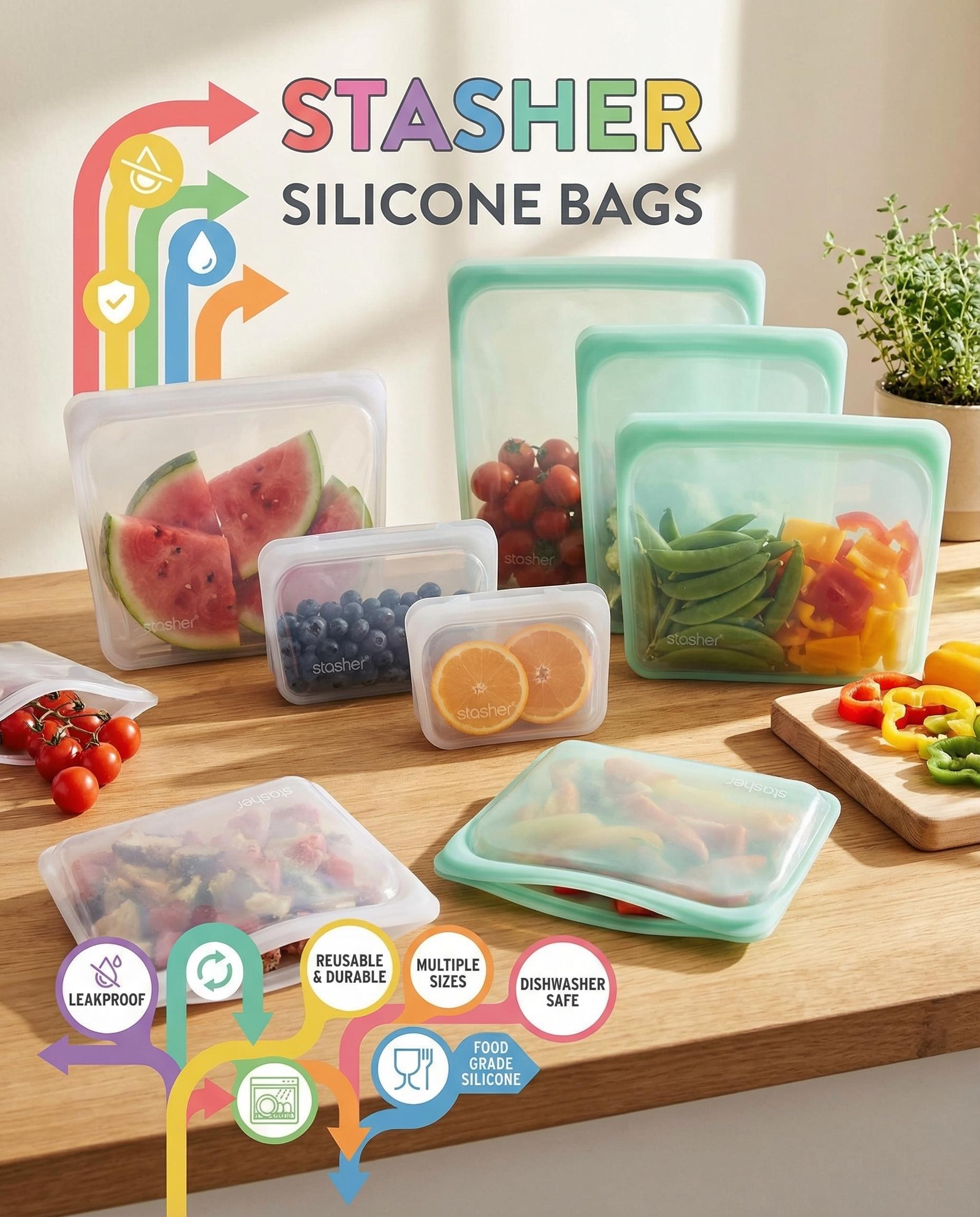 STASHER
SILICONE BAGS

stasher
stasher
stasher
stasher
stasher
stasher
stasher

LEAKPROOF
REUSABLE & DURABLE
MULTIPLE SIZES
DISHWASHER SAFE
FOOD GRADE SILICONE